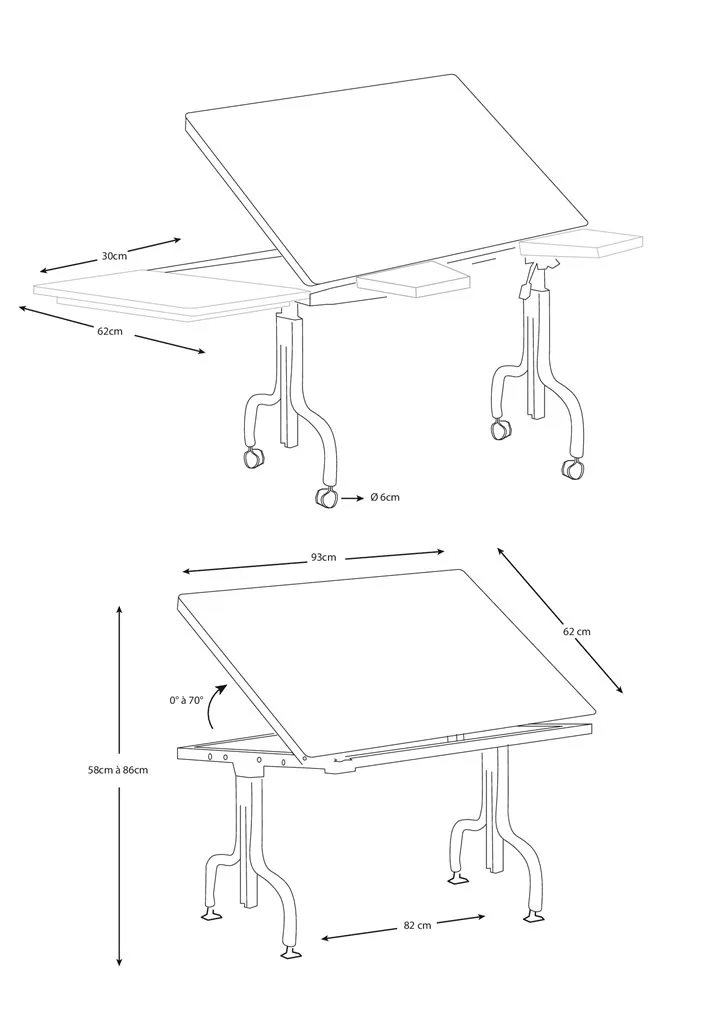 30cm

62cm

Ø 6cm

93cm

62 cm

0° à 70°

58cm à 86cm

82 cm