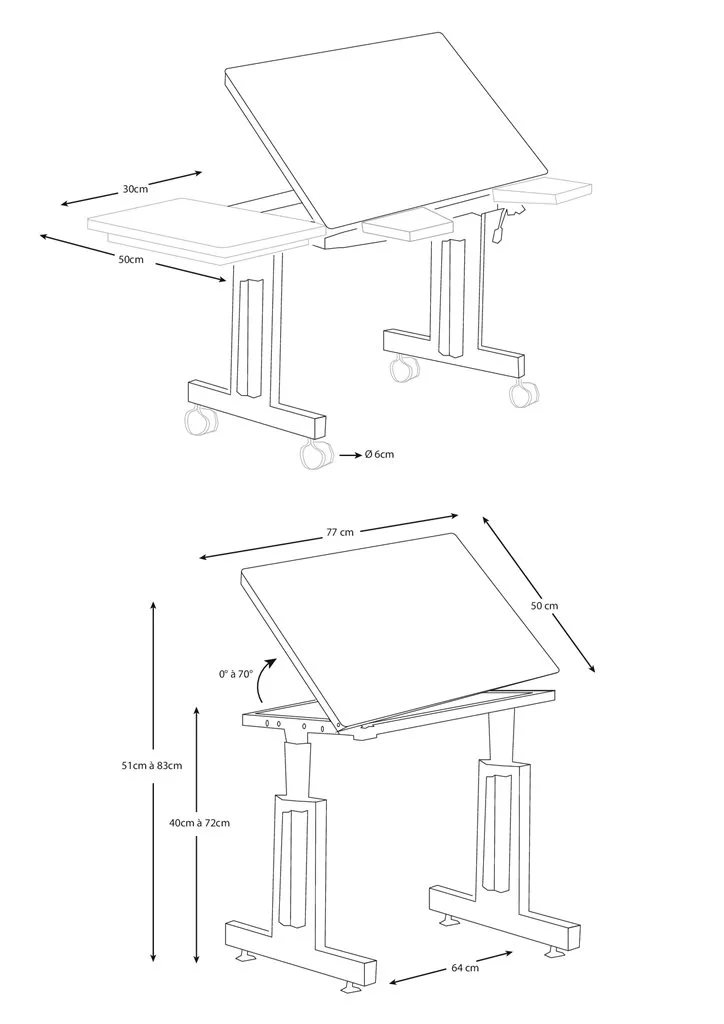 30cm

50cm

Ø 6cm

77 cm

50 cm

0° à 70°

51cm à 83cm

40cm à 72cm

64 cm