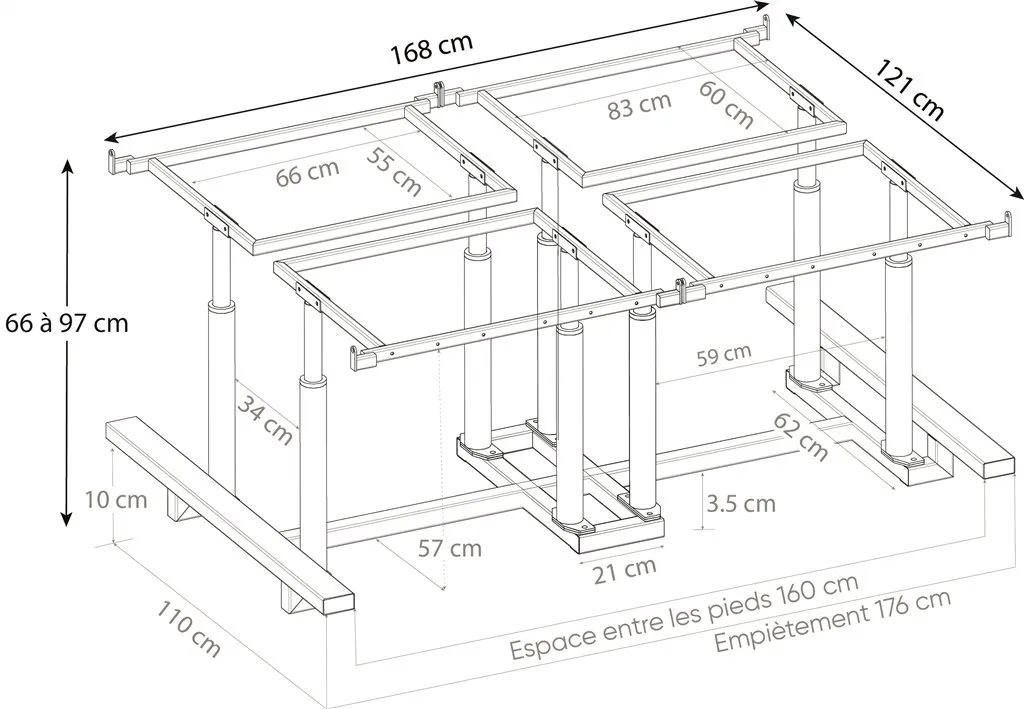 168 cm
121 cm
83 cm
60 cm
66 cm
55 cm
66 à 97 cm
59 cm
34 cm
62 cm
10 cm
3.5 cm
57 cm
21 cm
110 cm
Espace entre les pieds 160 cm
Empiètement 176 cm